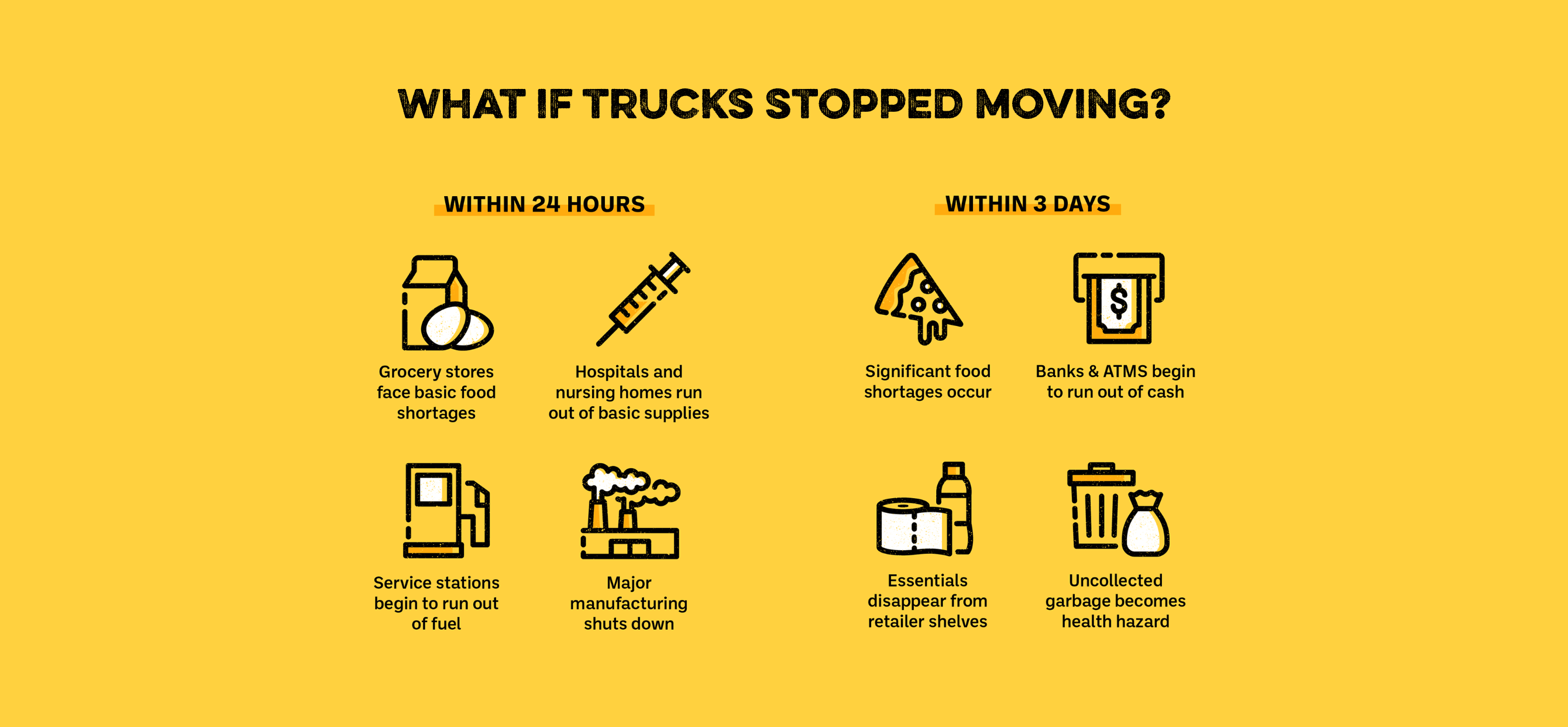 WHAT IF TRUCKS STOPPED MOVING?

WITHIN 24 HOURS

Grocery stores face basic food shortages

Hospitals and nursing homes run out of basic supplies

Service stations begin to run out of fuel

Major manufacturing shuts down

WITHIN 3 DAYS

$

Significant food shortages occur

Banks & ATMS begin to run out of cash

Essentials disappear from retailer shelves

Uncollected garbage becomes health hazard